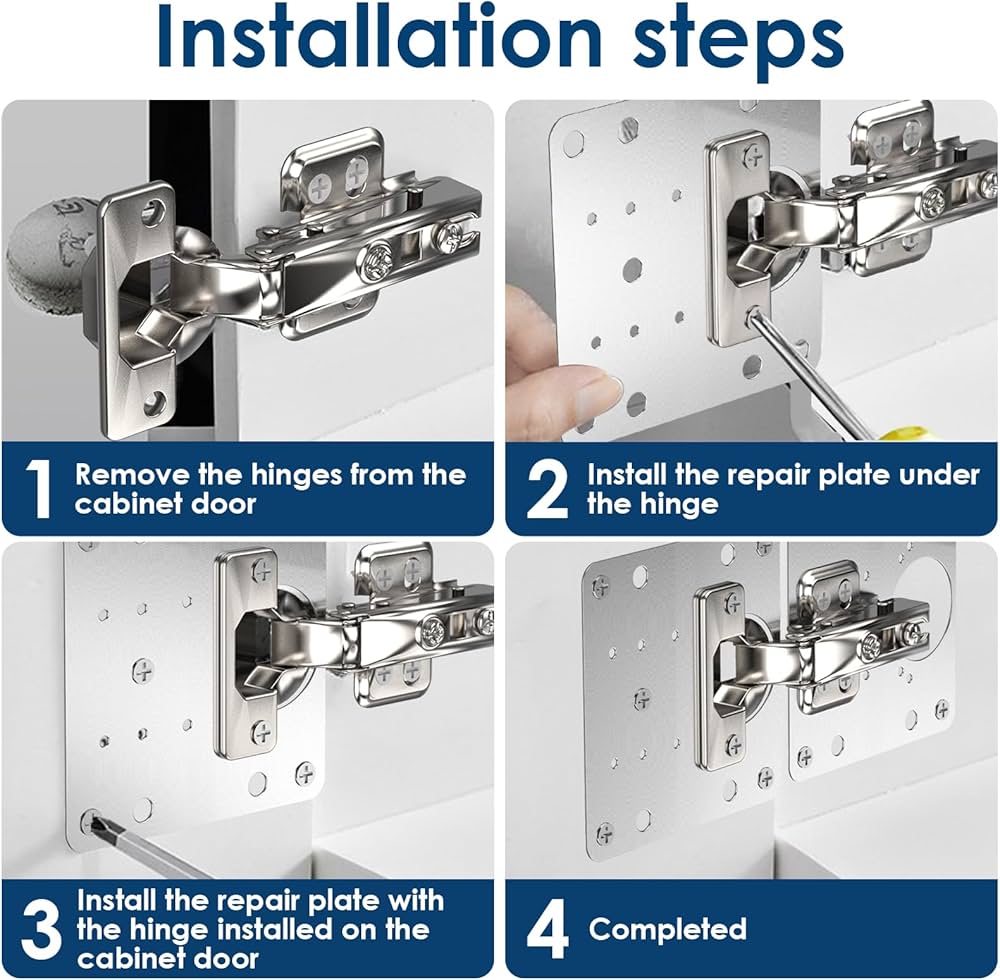 Installation steps

1 Remove the hinges from the cabinet door

2 Install the repair plate under the hinge

3 Install the repair plate with the hinge installed on the cabinet door

4 Completed